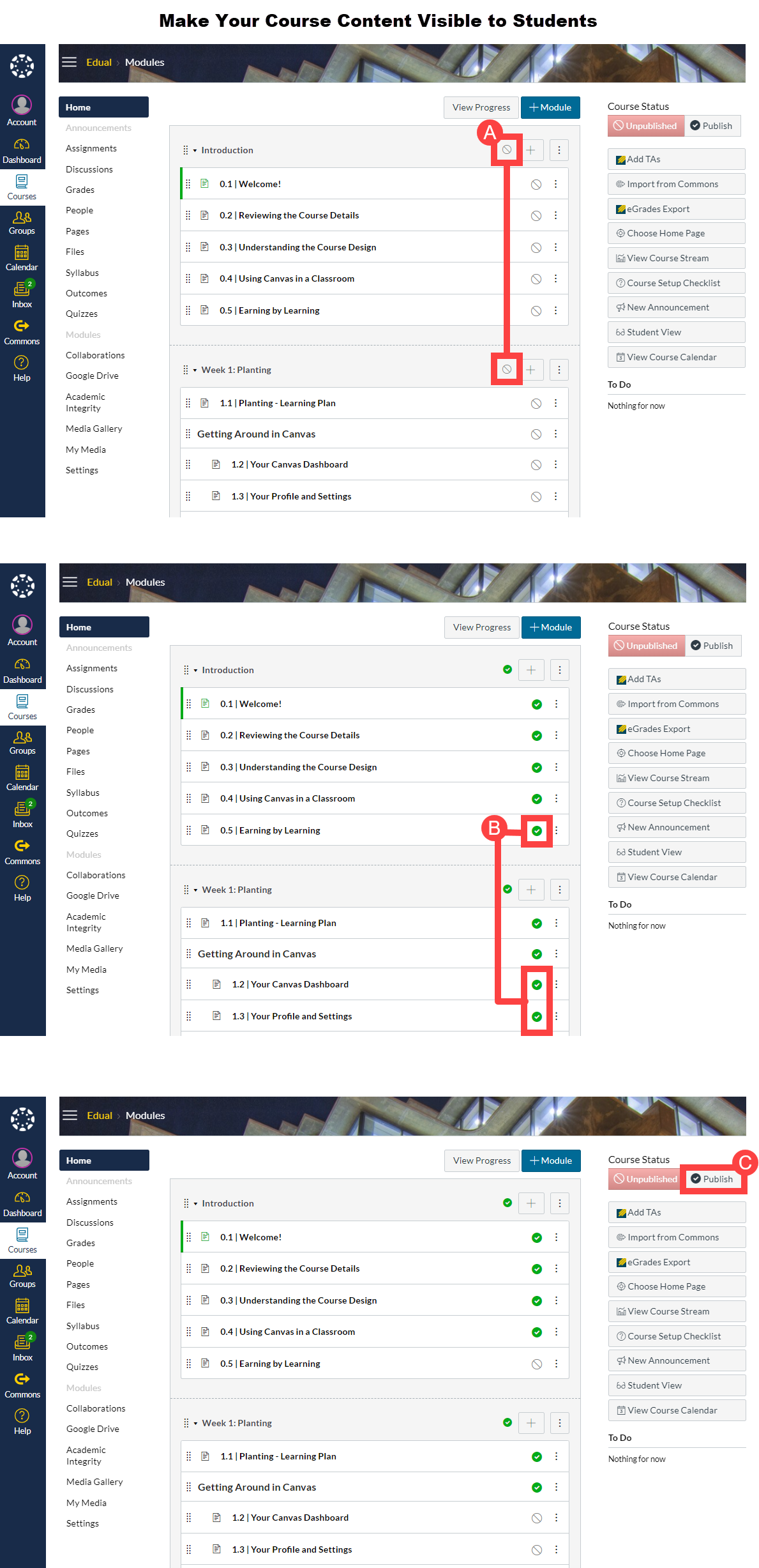 Make Your Course Content Visible to Students

Account
Dashboard
Courses
Groups
Calendar
2
Inbox
Commons
Help

Edual › Modules

Home
Announcements
Assignments
Discussions
Grades
People
Pages
Files
Syllabus
Outcomes
Quizzes
Modules
Collaborations
Google Drive
Academic Integrity
Media Gallery
My Media
Settings

View Progress
+ Module

A

Introduction
0.1 | Welcome!
0.2 | Reviewing the Course Details
0.3 | Understanding the Course Design
0.4 | Using Canvas in a Classroom
0.5 | Earning by Learning

Week 1: Planting
1.1 | Planting - Learning Plan
Getting Around in Canvas
1.2 | Your Canvas Dashboard
1.3 | Your Profile and Settings

Course Status
Unpublished
Publish
Add TAs
Import from Commons
eGrades Export
Choose Home Page
View Course Stream
Course Setup Checklist
New Announcement
Student View
View Course Calendar
To Do
Nothing for now

Account
Dashboard
Courses
Groups
Calendar
2
Inbox
Commons
Help

Edual › Modules

Home
Announcements
Assignments
Discussions
Grades
People
Pages
Files
Syllabus
Outcomes
Quizzes
Modules
Collaborations
Google Drive
Academic Integrity
Media Gallery
My Media
Settings

View Progress
+ Module

Introduction
0.1 | Welcome!
0.2 | Reviewing the Course Details
0.3 | Understanding the Course Design
0.4 | Using Canvas in a Classroom
0.5 | Earning by Learning
B

Week 1: Planting
1.1 | Planting - Learning Plan
Getting Around in Canvas
1.2 | Your Canvas Dashboard
1.3 | Your Profile and Settings

Course Status
Unpublished
Publish
Add TAs
Import from Commons
eGrades Export
Choose Home Page
View Course Stream
Course Setup Checklist
New Announcement
Student View
View Course Calendar
To Do
Nothing for now

Account
Dashboard
Courses
Groups
Calendar
2
Inbox
Commons
Help

Edual › Modules

Home
Announcements
Assignments
Discussions
Grades
People
Pages
Files
Syllabus
Outcomes
Quizzes
Modules
Collaborations
Google Drive
Academic Integrity
Media Gallery
My Media
Settings

View Progress
+ Module

Introduction
0.1 | Welcome!
0.2 | Reviewing the Course Details
0.3 | Understanding the Course Design
0.4 | Using Canvas in a Classroom
0.5 | Earning by Learning

Week 1: Planting
1.1 | Planting - Learning Plan
Getting Around in Canvas
1.2 | Your Canvas Dashboard
1.3 | Your Profile and Settings

Course Status
Unpublished
Publish
C
Add TAs
Import from Commons
eGrades Export
Choose Home Page
View Course Stream
Course Setup Checklist
New Announcement
Student View
View Course Calendar
To Do
Nothing for now